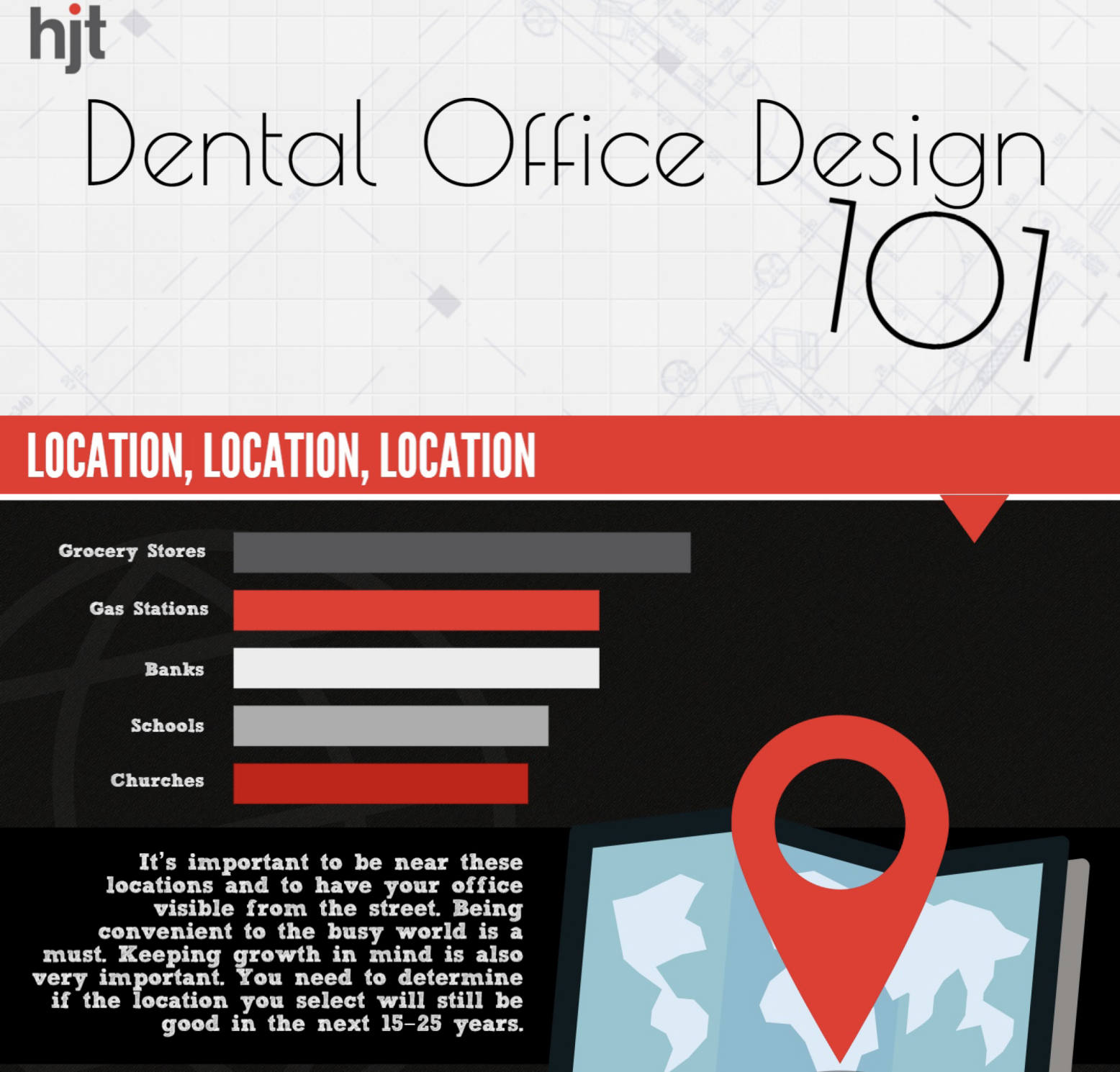 hjt

Dental Office Design 101

LOCATION, LOCATION, LOCATION

Grocery Stores

Gas Stations

Banks

Schools

Churches

It's important to be near these locations and to have your office visible from the street. Being convenient to the busy world is a must. Keeping growth in mind is also very important. You need to determine if the location you select will still be good in the next 15-25 years.